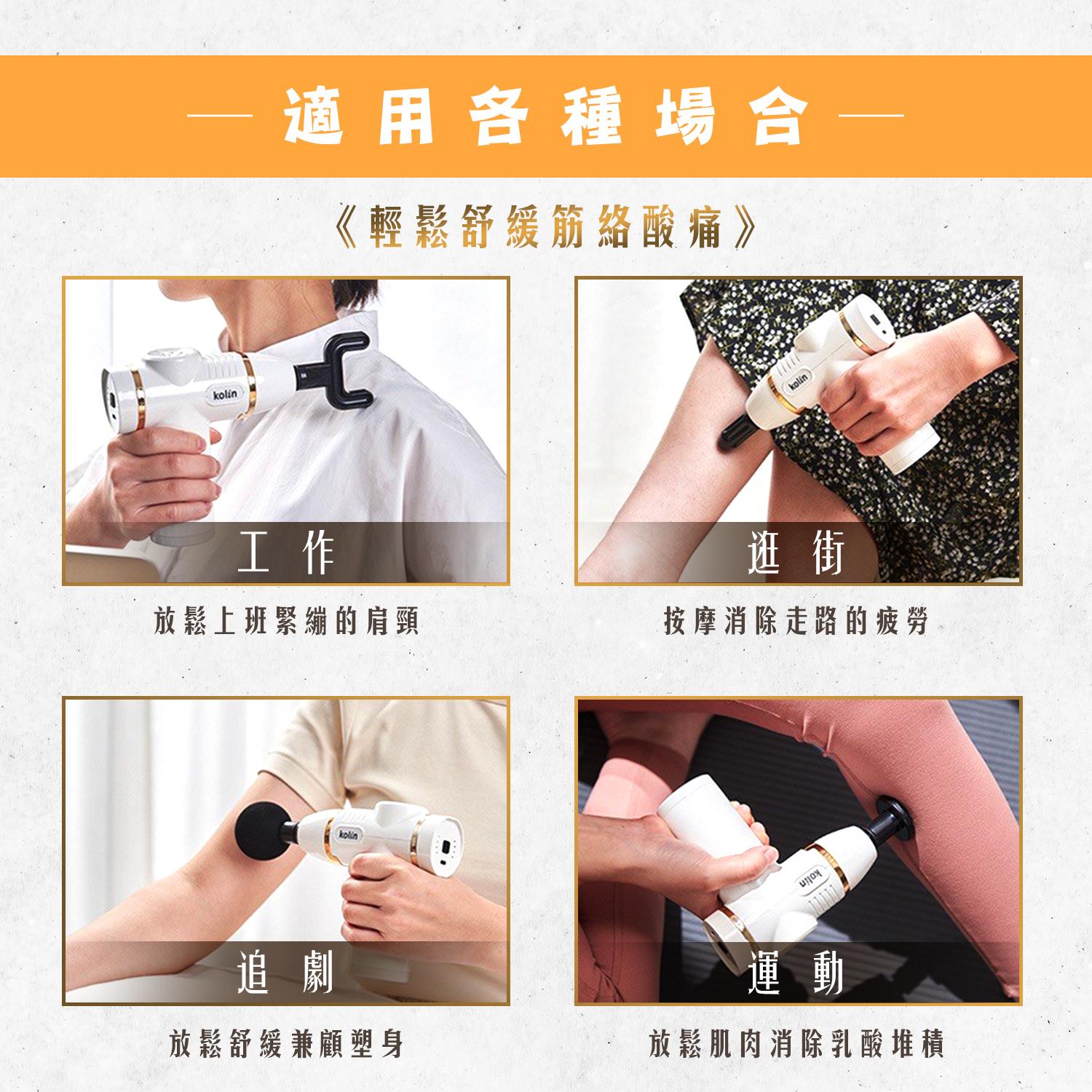 — 適用各種場合 —

《輕鬆舒緩筋絡酸痛》

kolin

工作

放鬆上班緊繃的肩頸

kolin

逛街

按摩消除走路的疲勞

kolin

追劇

放鬆舒緩兼顧塑身

kolin

運動

放鬆肌肉消除乳酸堆積