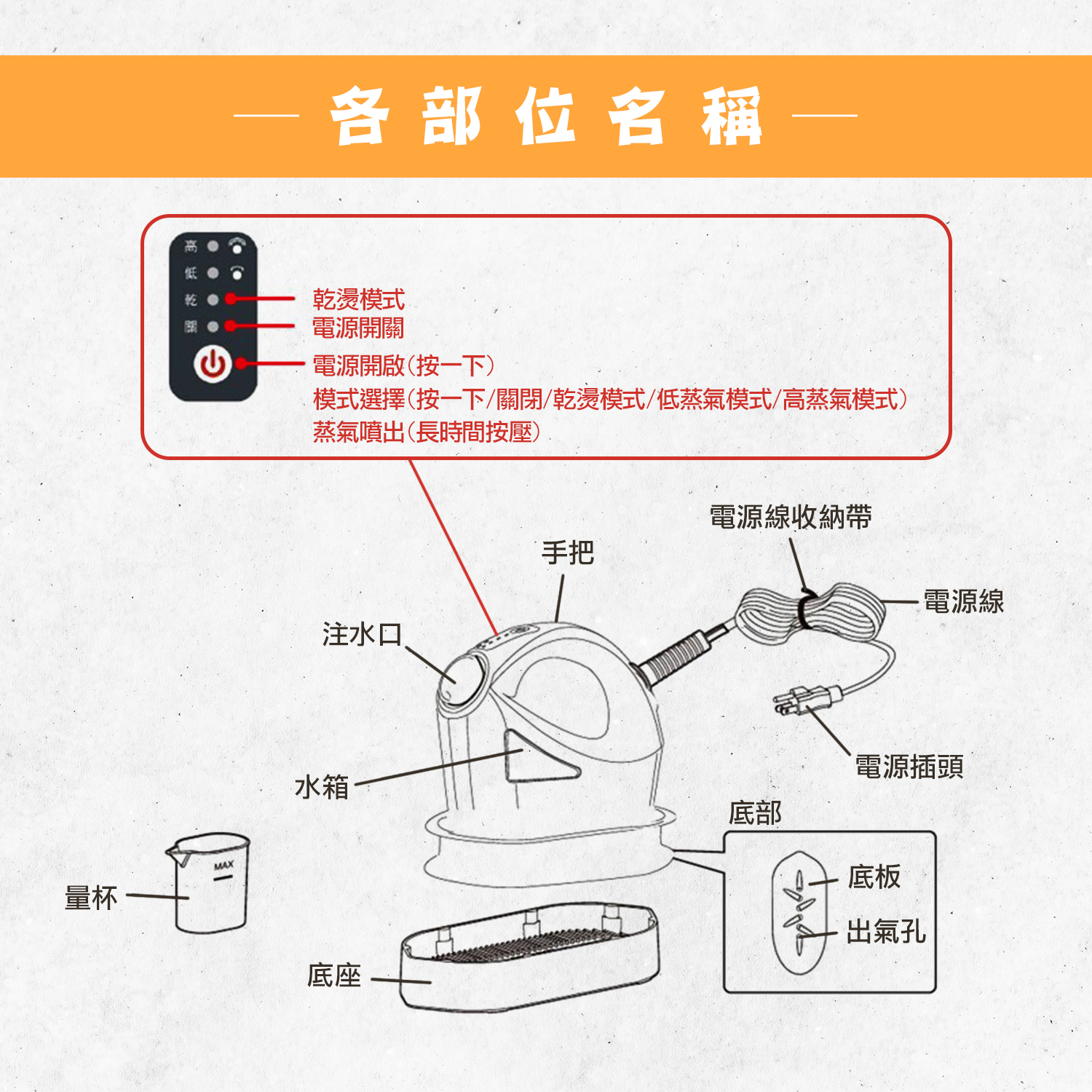 各部位名稱

高
低
乾
關

乾燙模式
電源開關
電源開啟(按一下)
模式選擇(按一下/關閉/乾燙模式/低蒸氣模式/高蒸氣模式)
蒸氣噴出(長時間按壓)

電源線收納帶
手把
電源線
注水口
電源插頭
水箱
底部
底板
出氣孔
MAX
量杯
底座